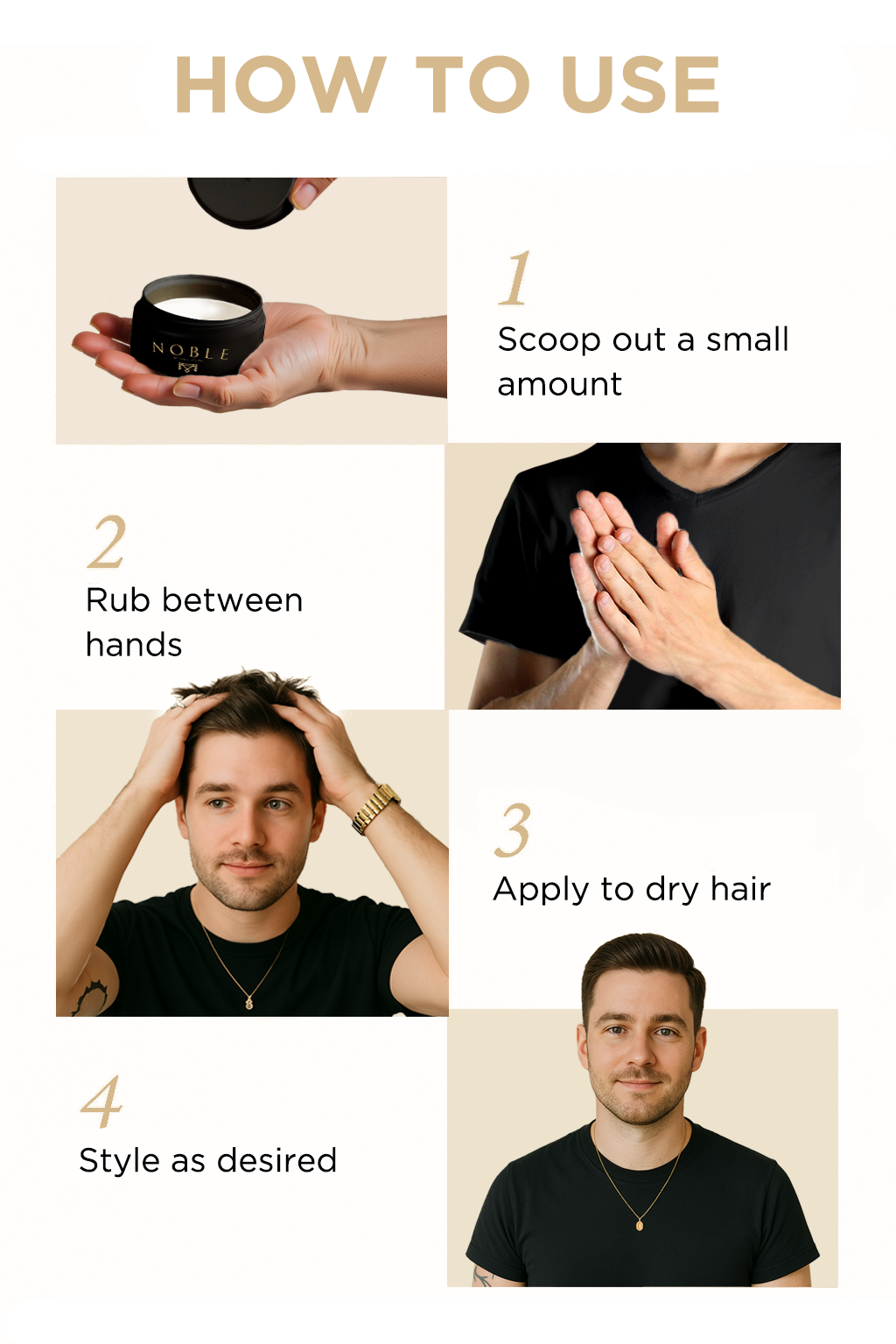 HOW TO USE

NOBLE

1
Scoop out a small amount

2
Rub between hands

3
Apply to dry hair

4
Style as desired